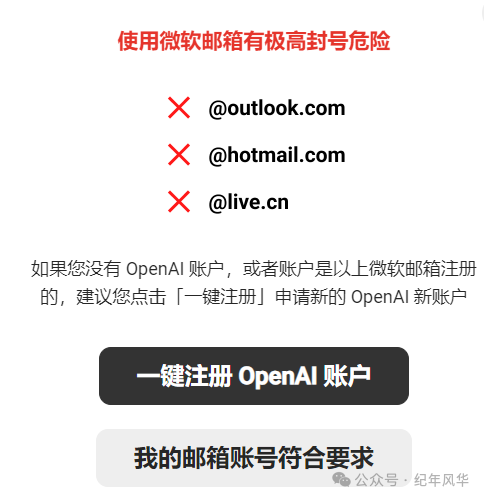 使用微软邮箱有极高封号危险

@outlook.com

@hotmail.com

@live.cn

如果您没有 OpenAI 账户，或者账户是以上微软邮箱注册的，建议您点击「一键注册」申请新的 OpenAI 新账户

一键注册 OpenAI 账户

我的邮箱账号符合要求

公众号 · 纪年风华